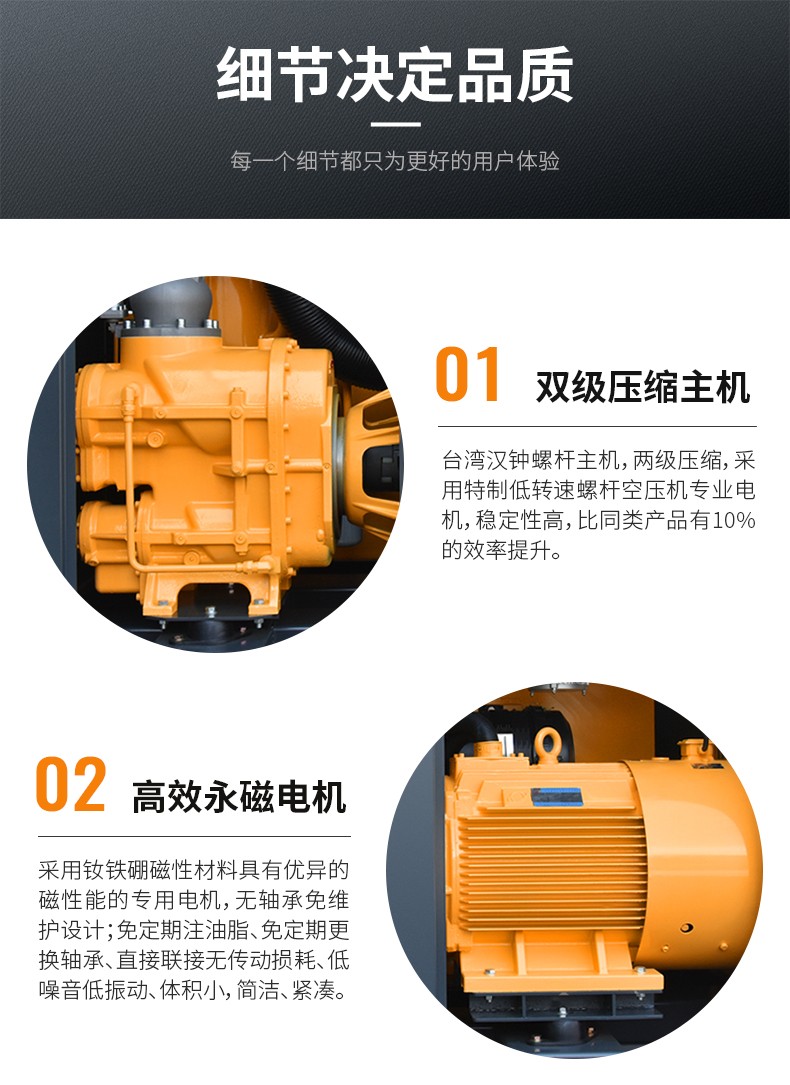 细节决定品质

每一个细节都只为更好的用户体验

01 双级压缩主机

台湾汉钟螺杆主机，两级压缩，采用特制低转速螺杆空压机专业电机，稳定性高，比同类产品有10%的效率提升。

02 高效永磁电机

采用钕铁硼磁性材料具有优异的磁性能的专用电机，无轴承免维护设计；免定期注油脂、免定期更换轴承、直接联接无传动损耗、低噪音低振动、体积小，简洁、紧凑。